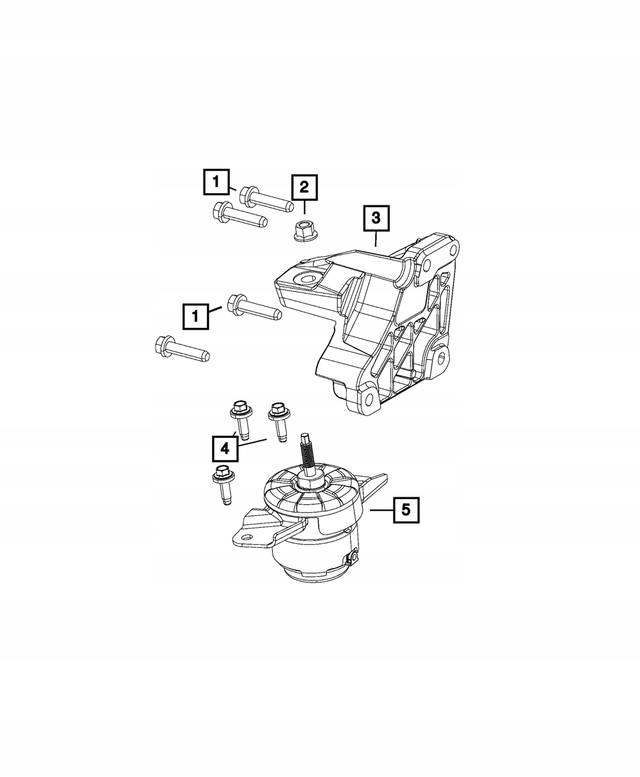 1
2
3
1
4
5