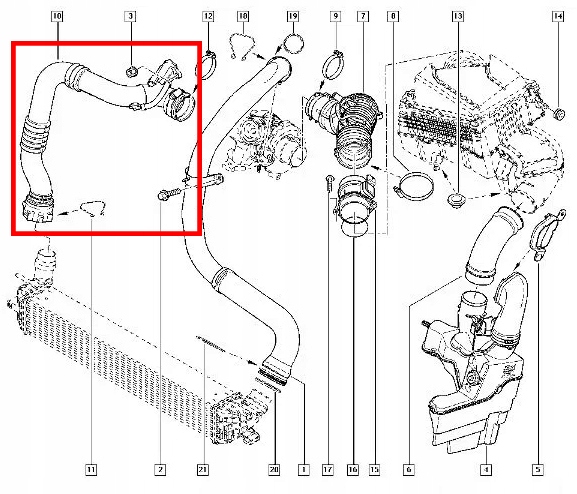 10
3
12
18
19
9
7
8
13
14
11
2
21
20
1
17
16
15
6
4
5