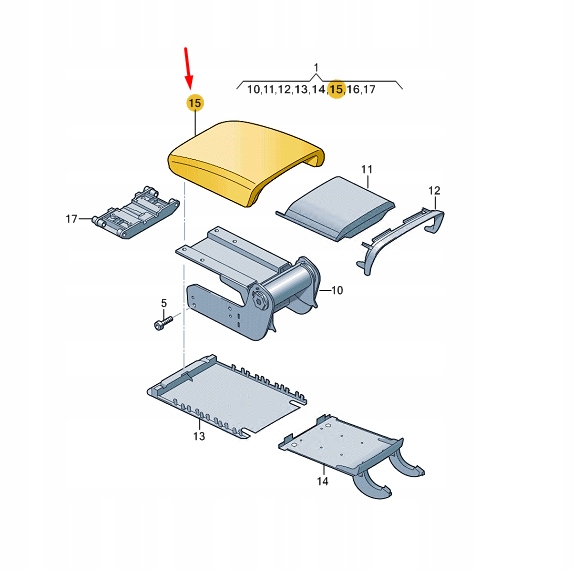 1
10,11,12,13,14,15,16,17
15
11
12
17
10
5
13
14