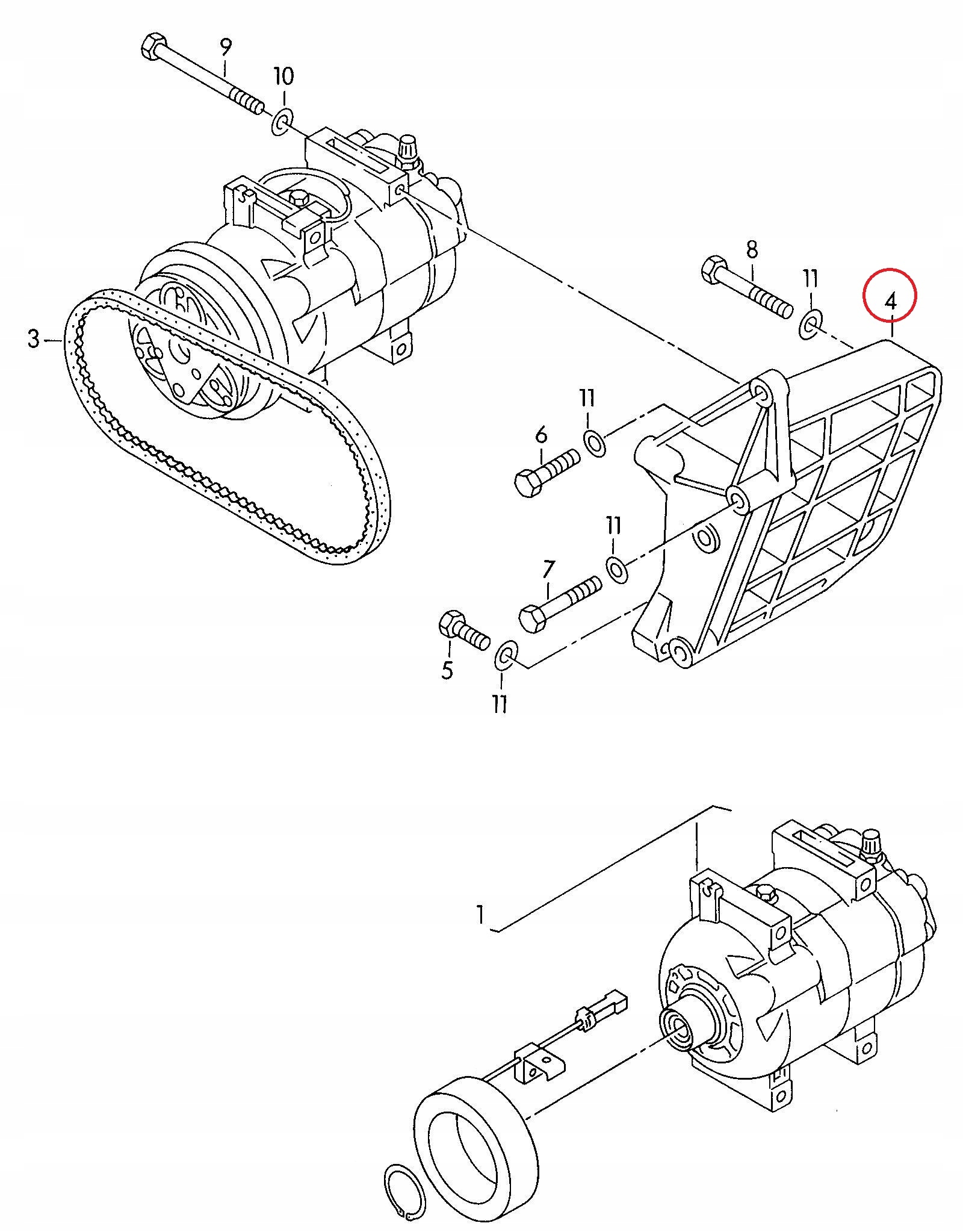 9
10
8
11
4
3
11
6
11
7
5
11
1