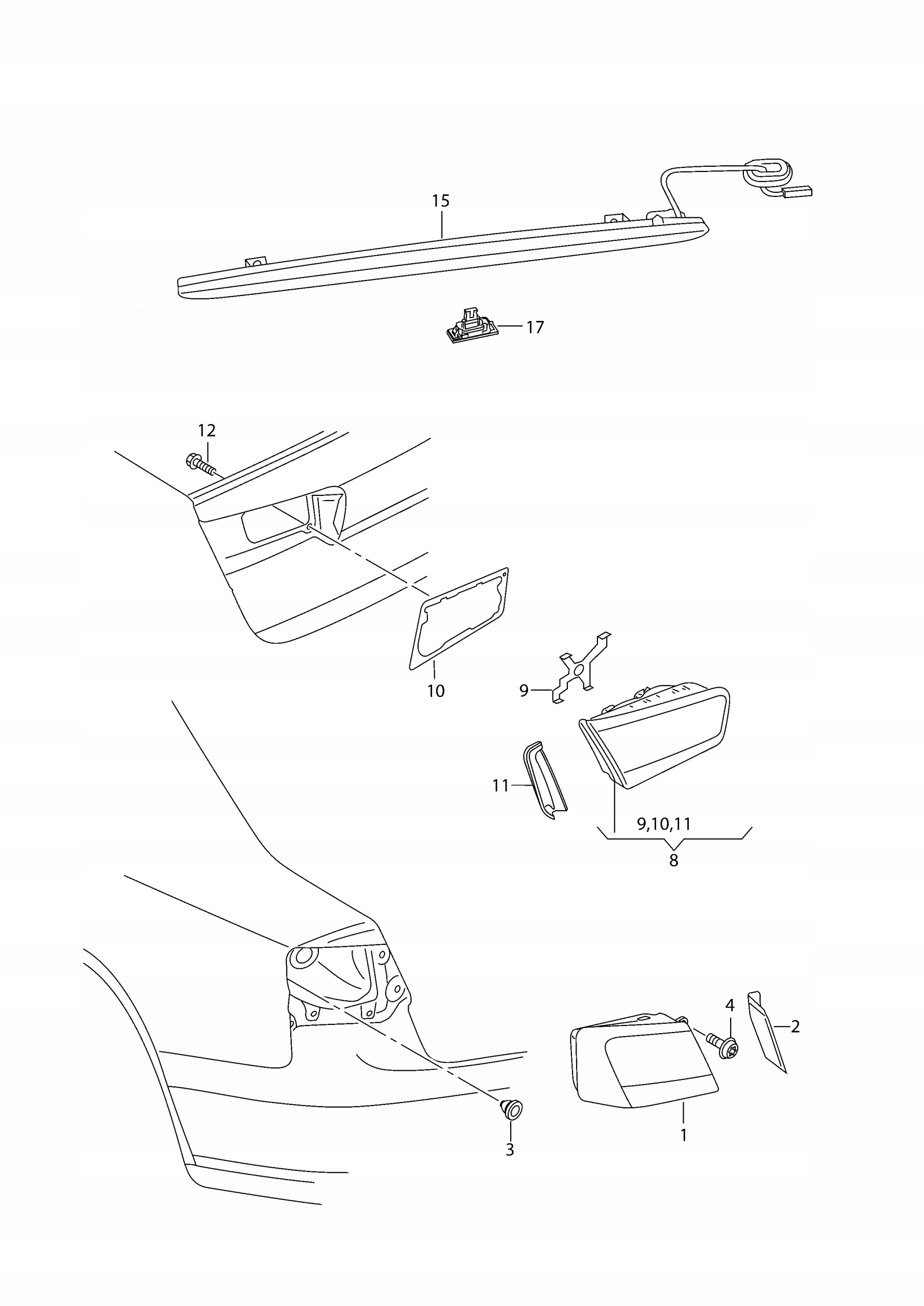 15

17

12

10

9

11

9,10,11

8

4

2

1

3