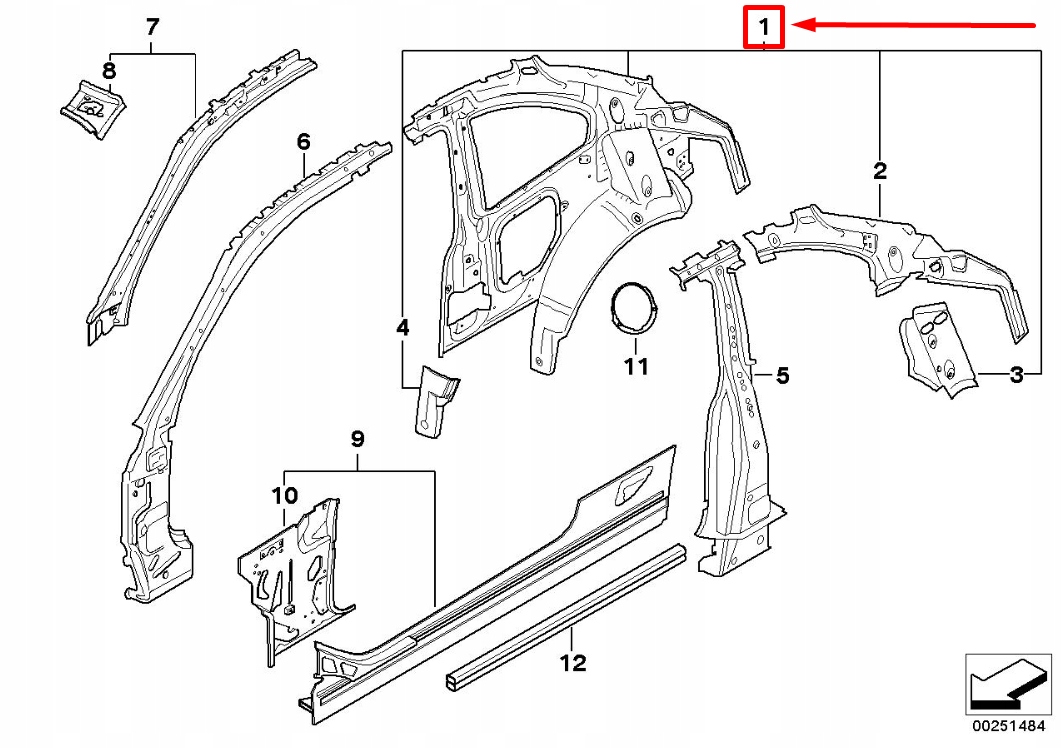 7
8
1
6
2
4
11
5
3
9
10
12
00251484