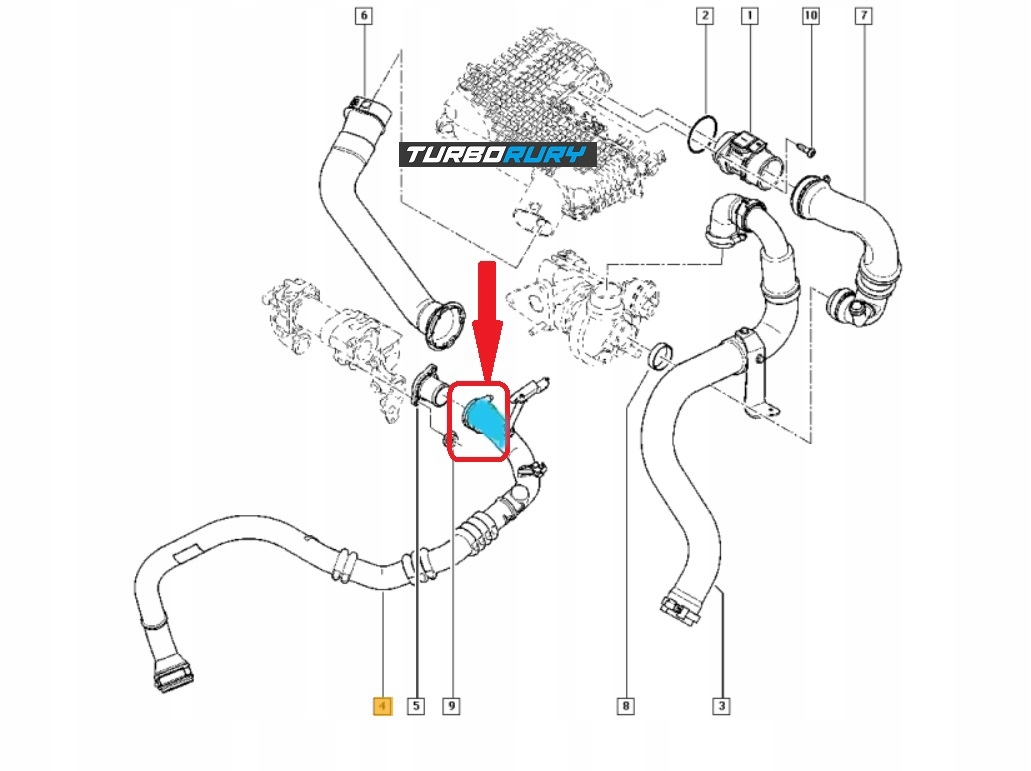 6
2
1
10
7
TURBORURY
4
5
9
8
3