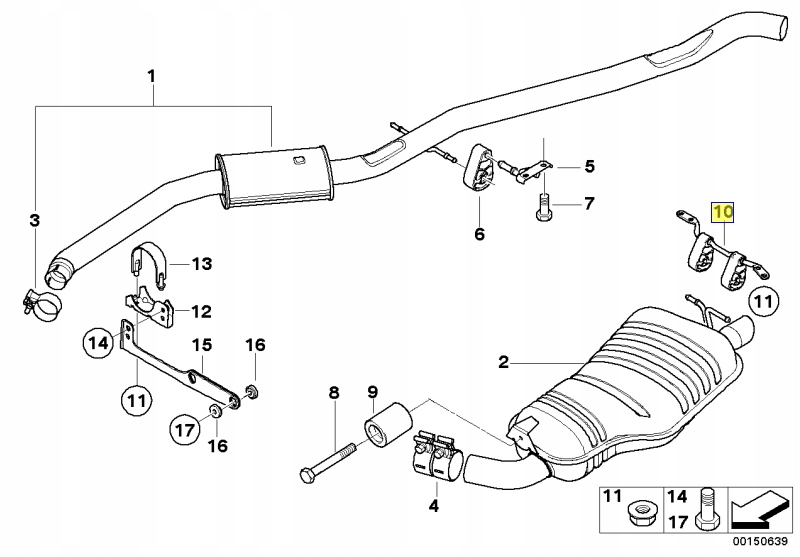 1
3
5
7
6
10
11
13
12
14
15
16
11
17
16
2
8
9
4
11
14
17
00150639