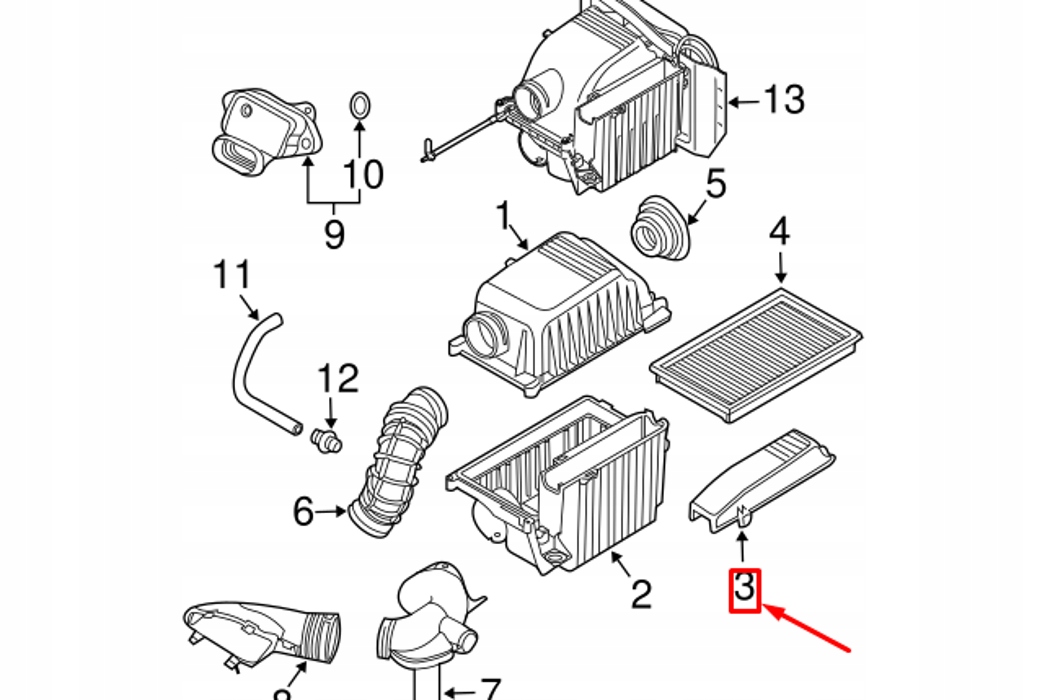 13
10
9
5
1
4
11
12
6
2
3
8
7