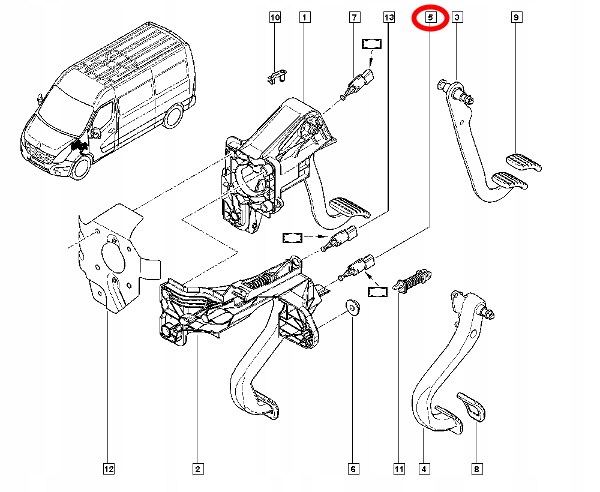 10
1
7
13
5
3
9
12
2
6
11
4
8