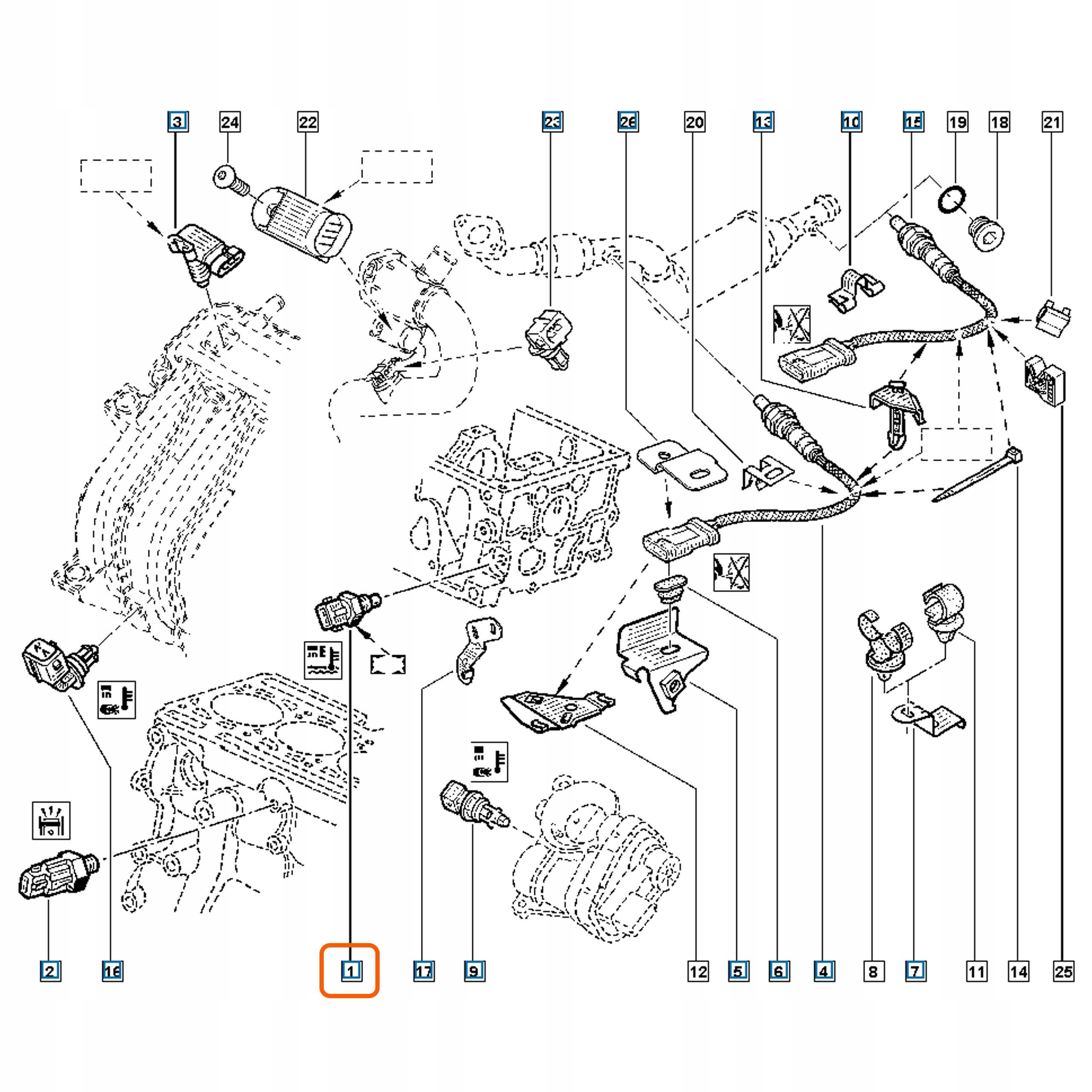 3
24
22
23
26
20
13
10
15
19
18
21

2
16
1
17
9
12
5
6
4
8
7
11
14
25