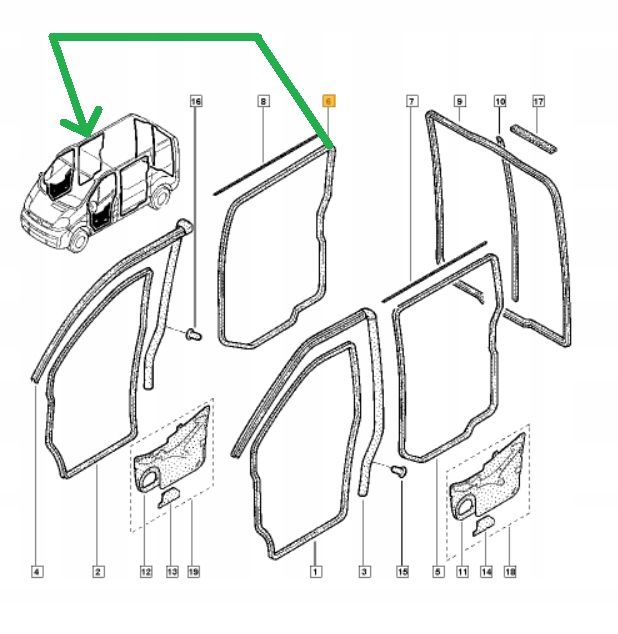 16
8
6
7
9
10
17
4
2
12
13
19
1
3
15
5
11
14
18