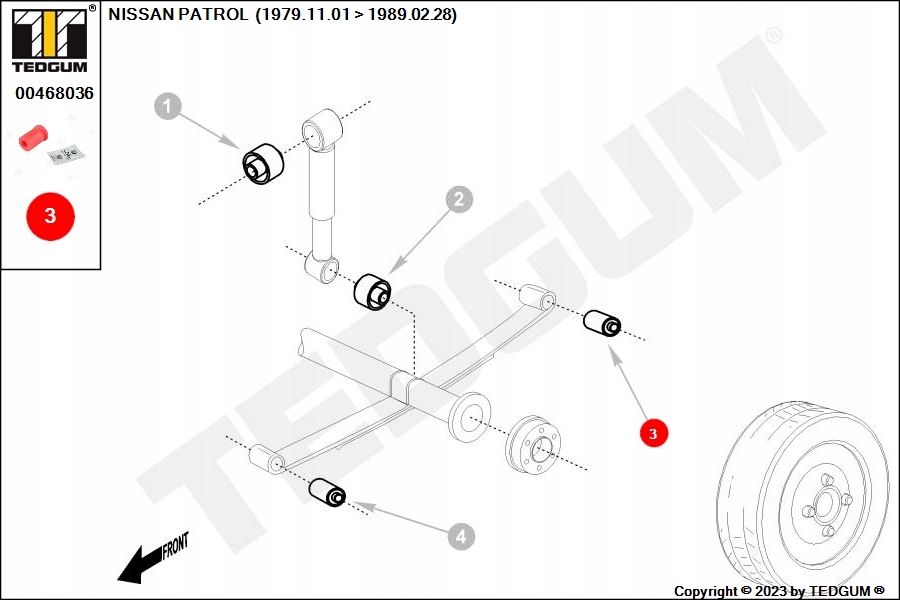 TEDGUM®

00468036

3

NISSAN PATROL (1979.11.01 > 1989.02.28)

TEDGUM®

1

2

3

4

FRONT

Copyright © 2023 by TEDGUM ®