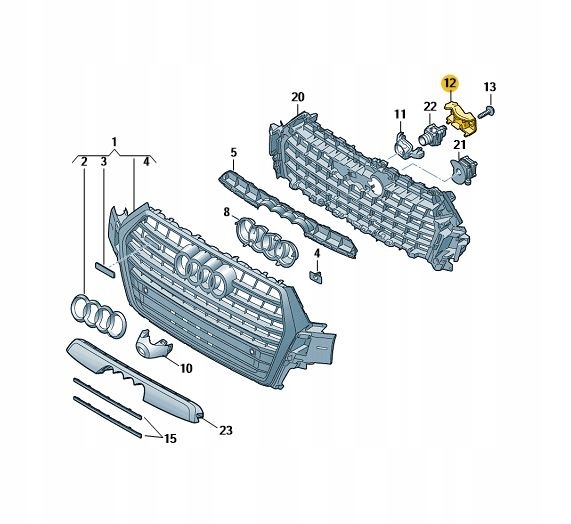 12
13
20
22
11
21
1
2
3
4
5
8
4
10
23
15