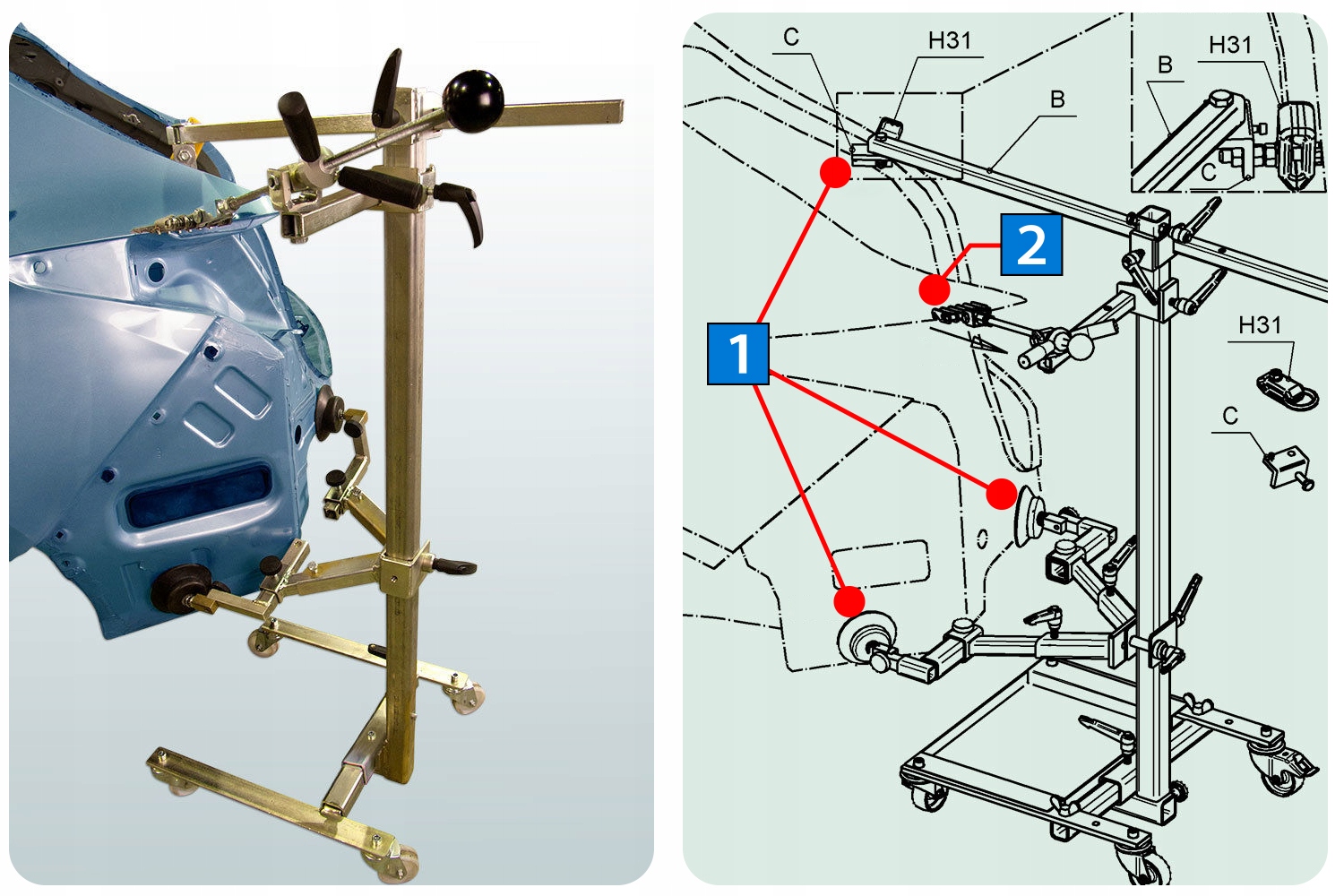 C
H31
B
B
H31
C
2
1
H31
C