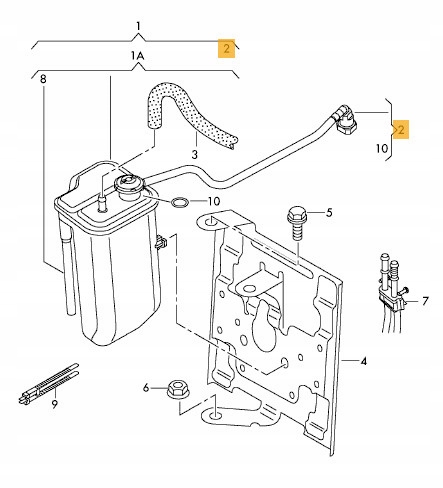 1
2
1A
8
3
2
10
10
5
7
4
6
9