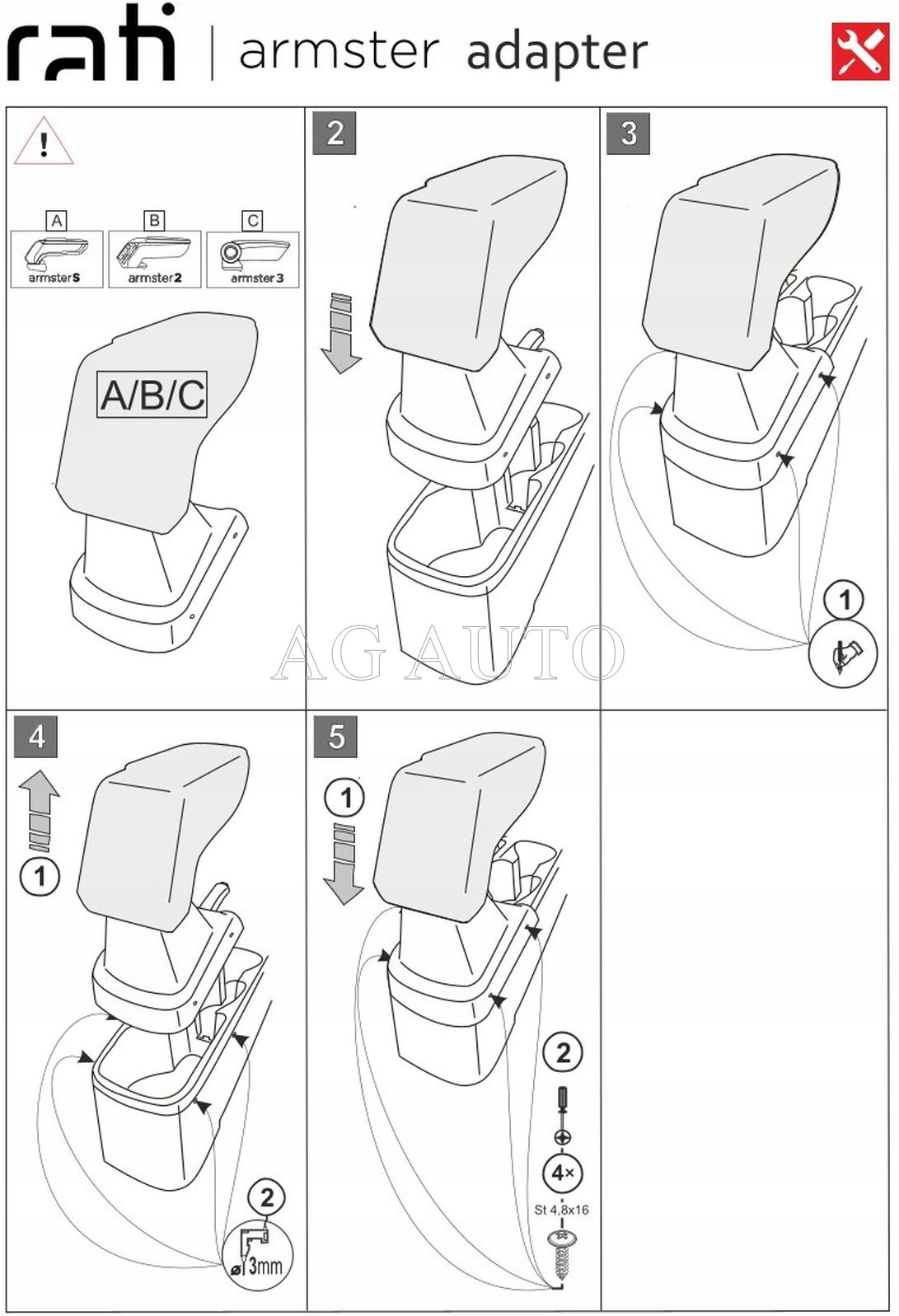 rati | armster adapter

!

A
armster S

B
armster 2

C
armster 3

A/B/C

2

3

1

AG AUTO

4

1

2

ø 3mm

5

1

2

4×

St 4,8x16