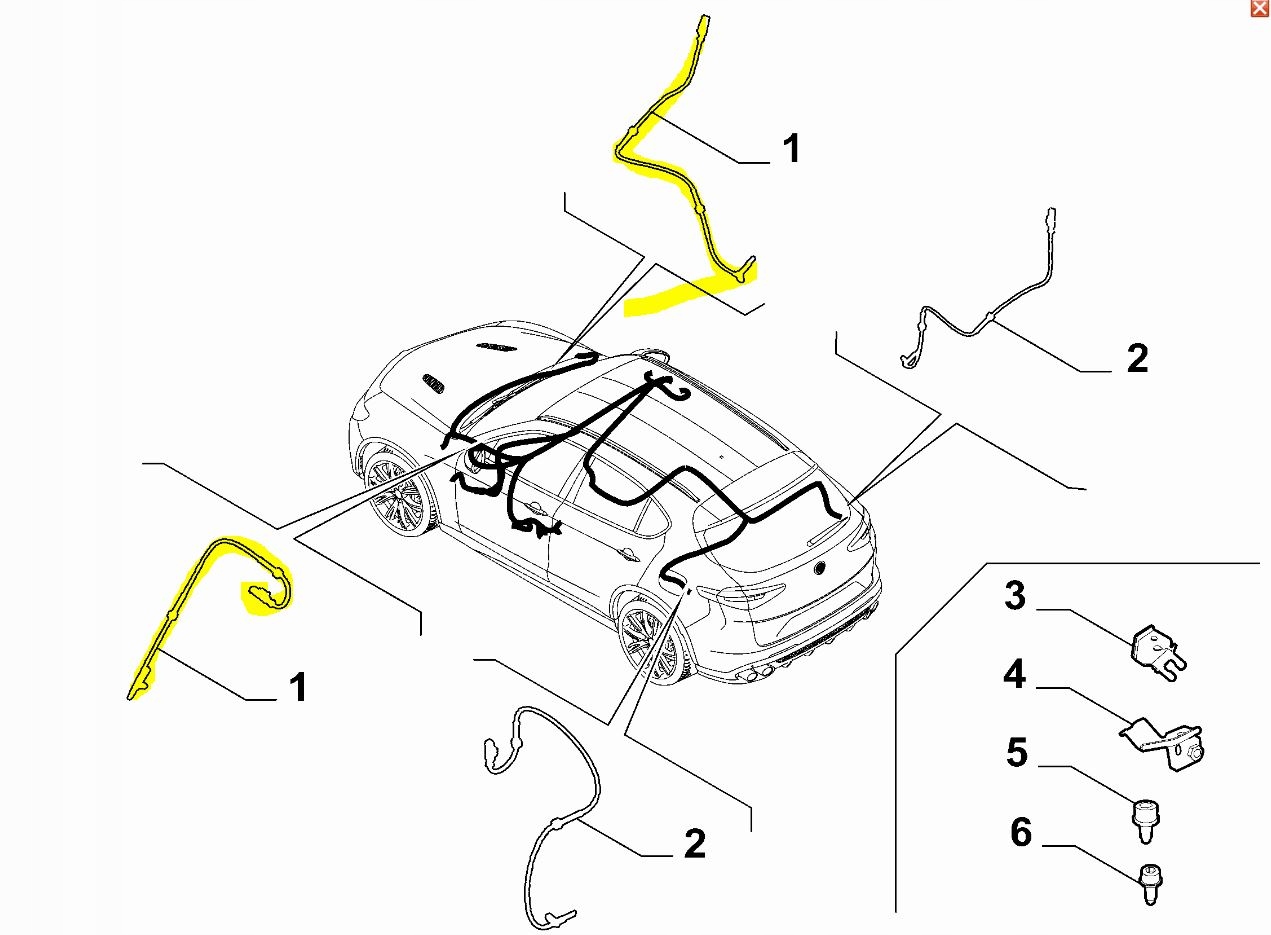 1
2
1
2
3
4
5
6