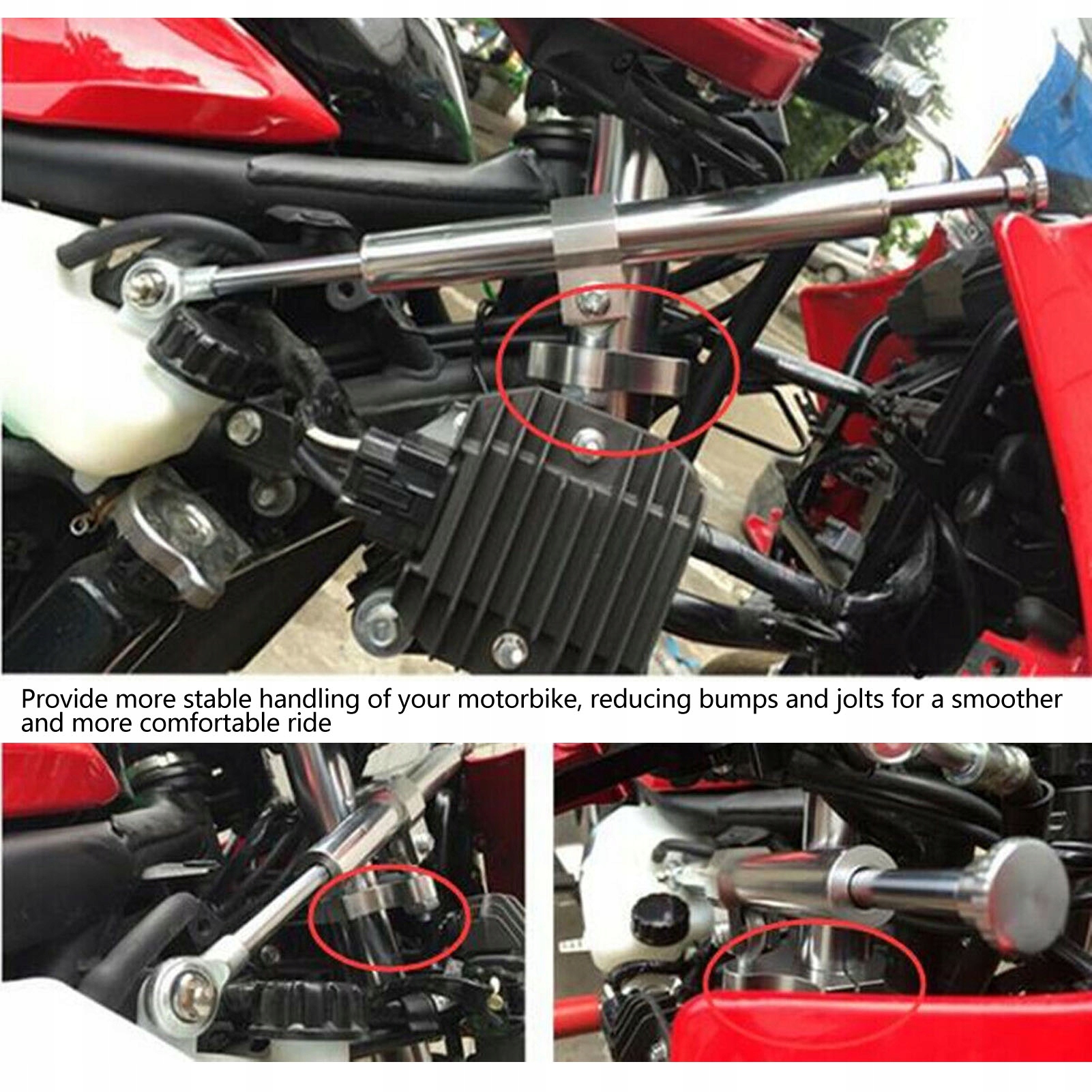 Provide more stable handling of your motorbike, reducing bumps and jolts for a smoother and more comfortable ride