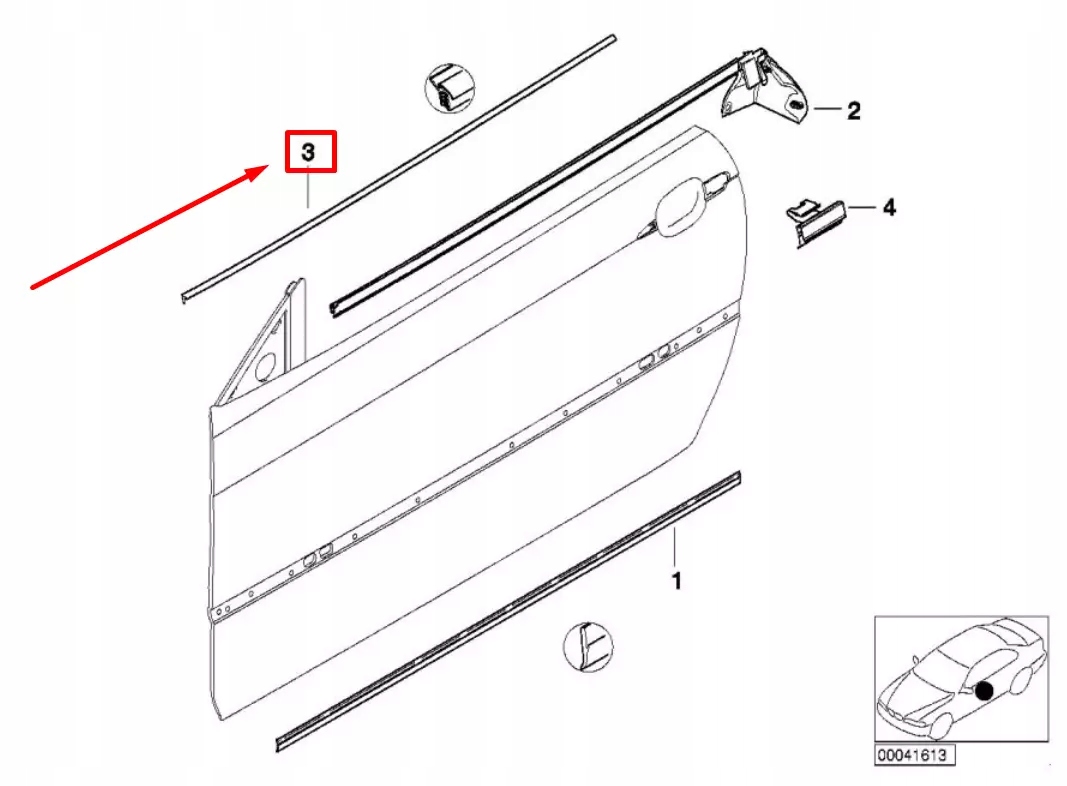 3
2
4
1
00041613