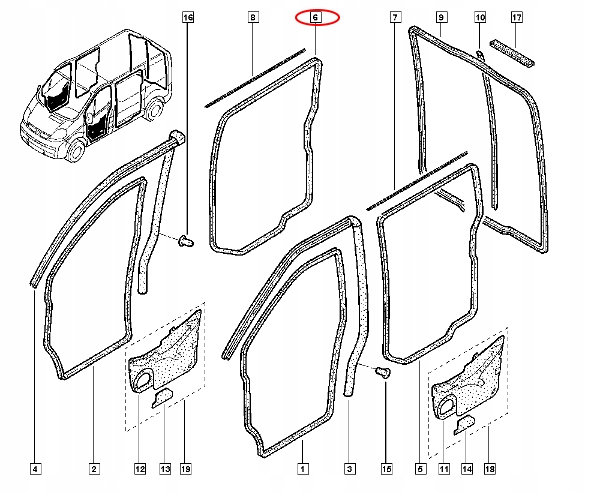 16
8
6
7
9
10
17
4
2
12
13
19
1
3
15
5
11
14
18