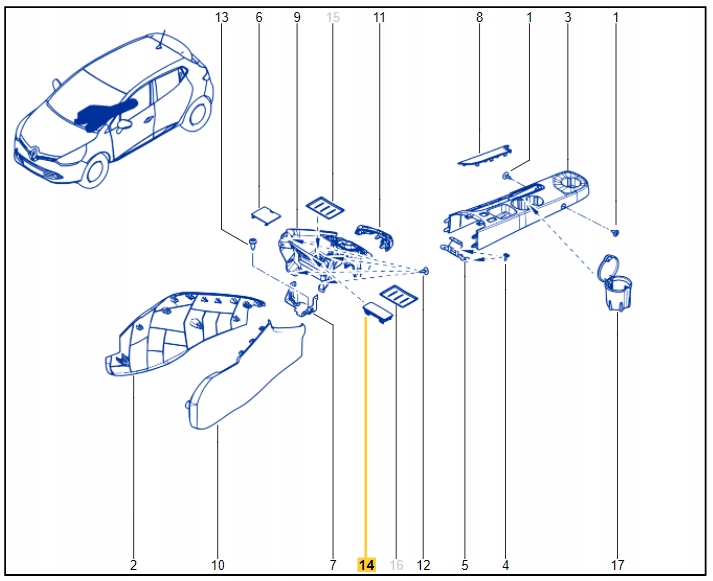 13 6 9 15 11 8 1 3 1

2 10 7 14 16 12 5 4 17