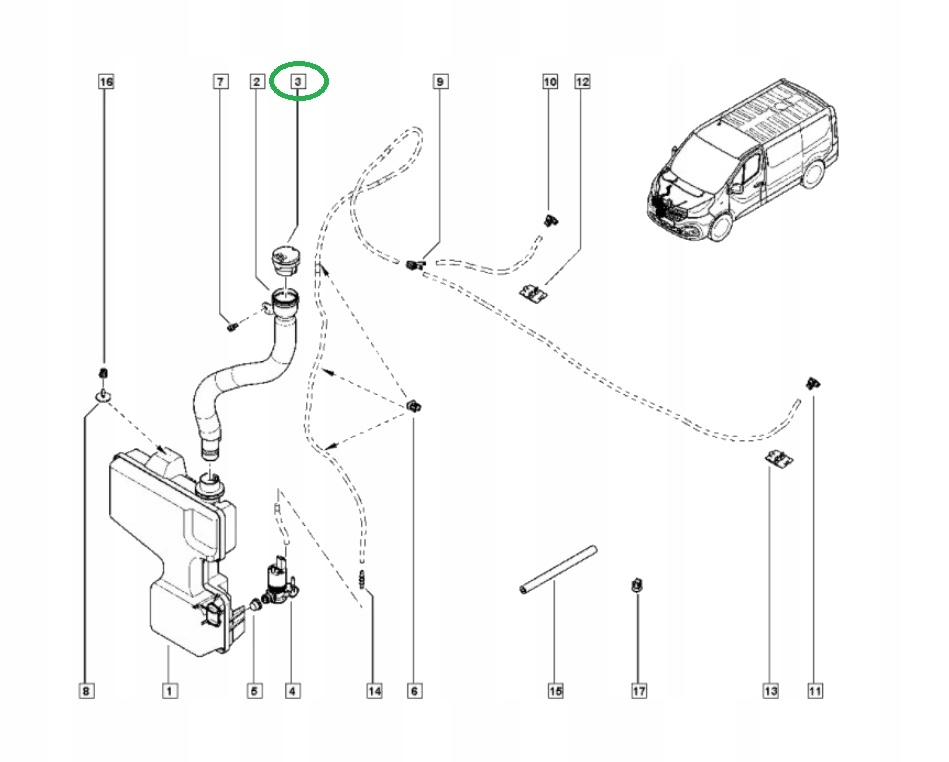 16
7
2
3
9
10
12
8
1
5
4
14
6
15
17
13
11