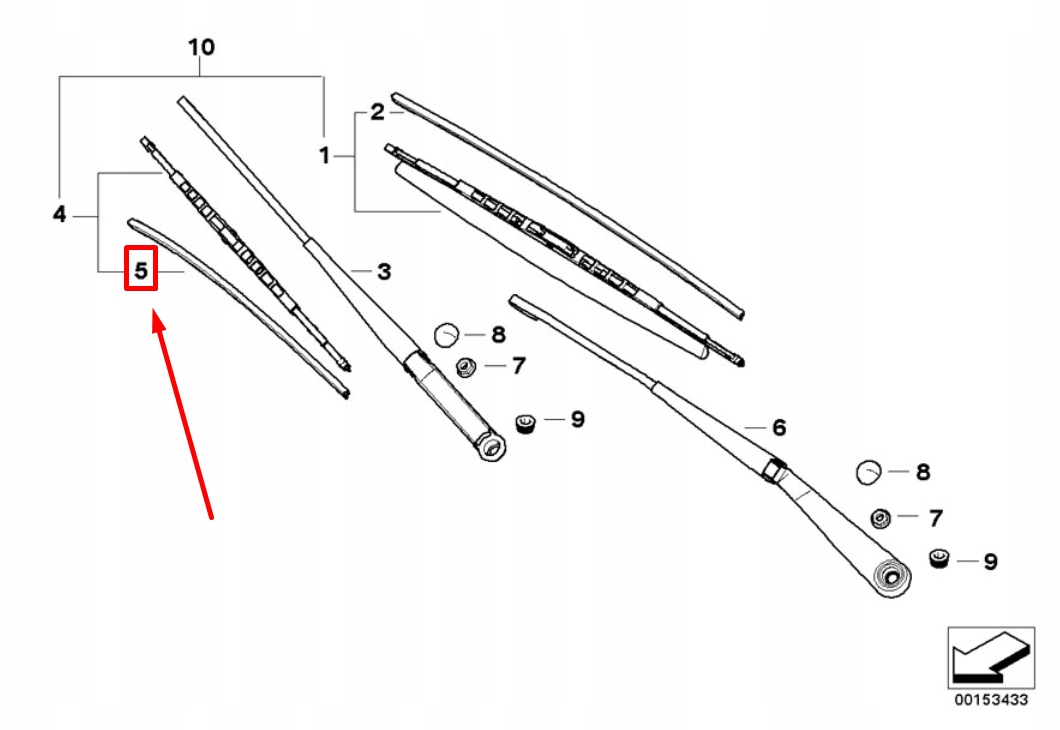 10
2
1
4
5
3
8
7
9
6
8
7
9
00153433