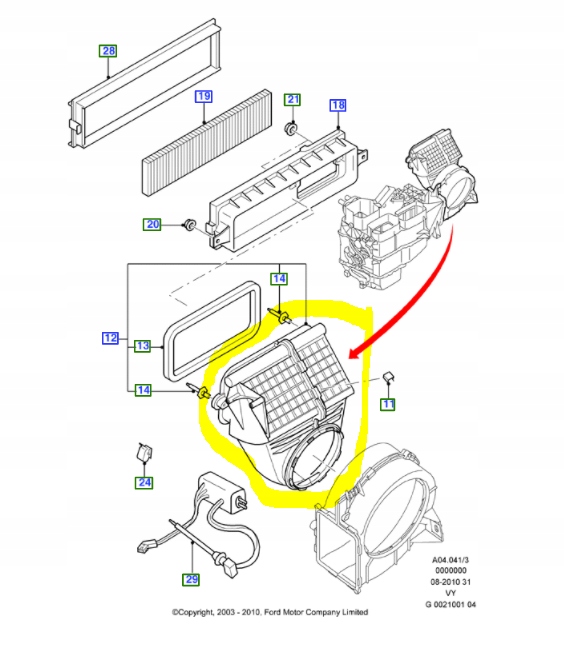 28
19
21
18
20
14
12
13
14
11
24
29
A04.041/3
0000000
08-2010 31
VY
G 0021001 04
©Copyright, 2003 - 2010, Ford Motor Company Limited