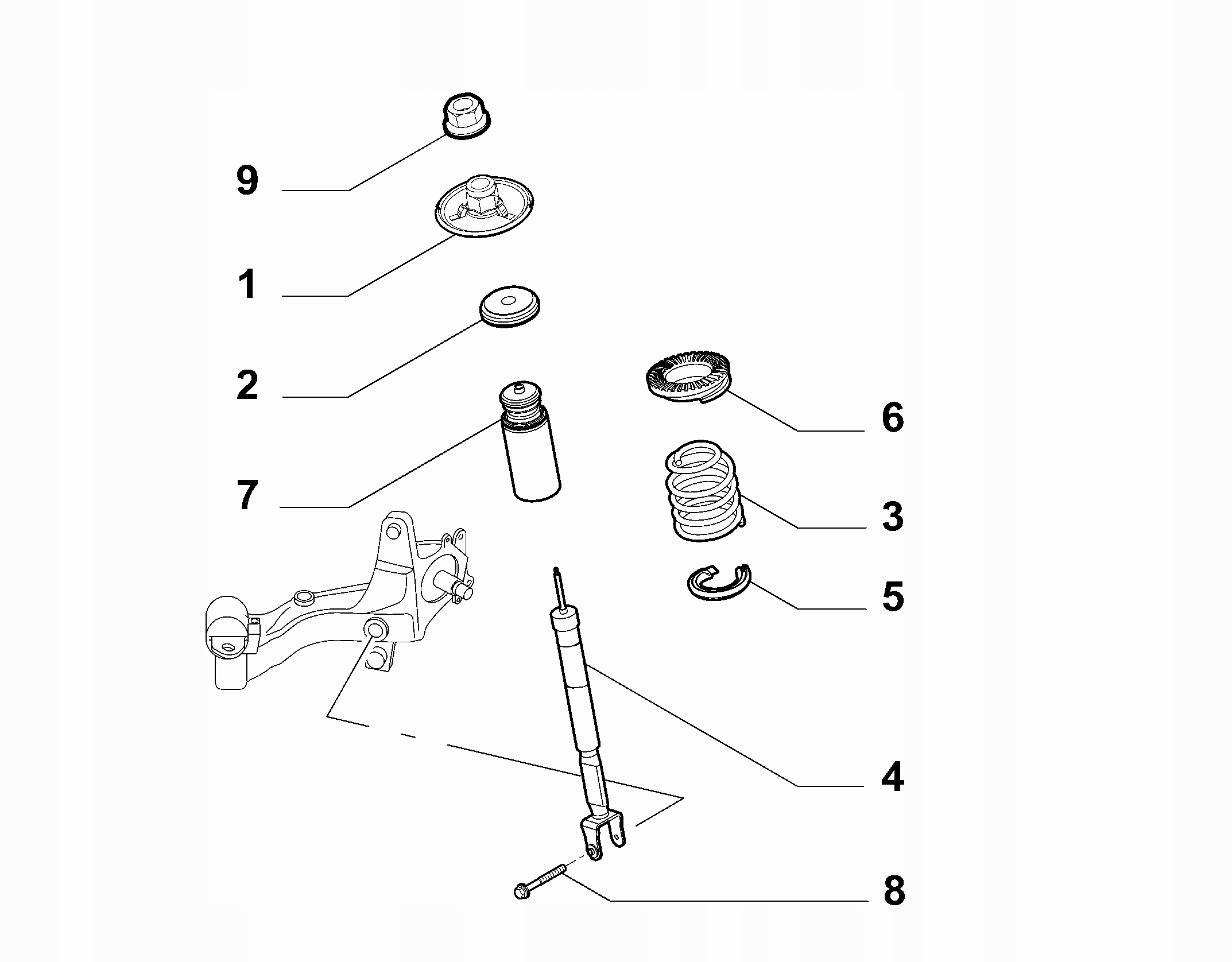 9

1

2

7

6

3

5

4

8