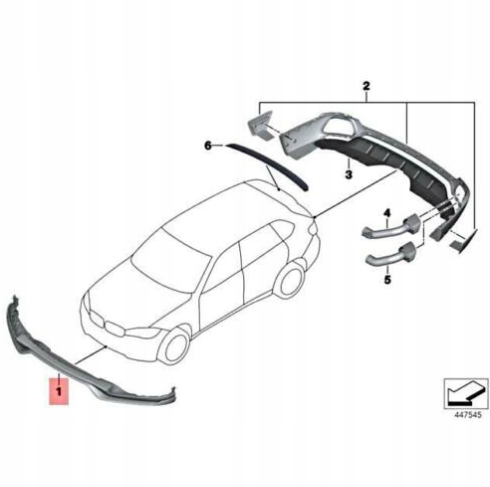 2
6
3
4
5
1
447545