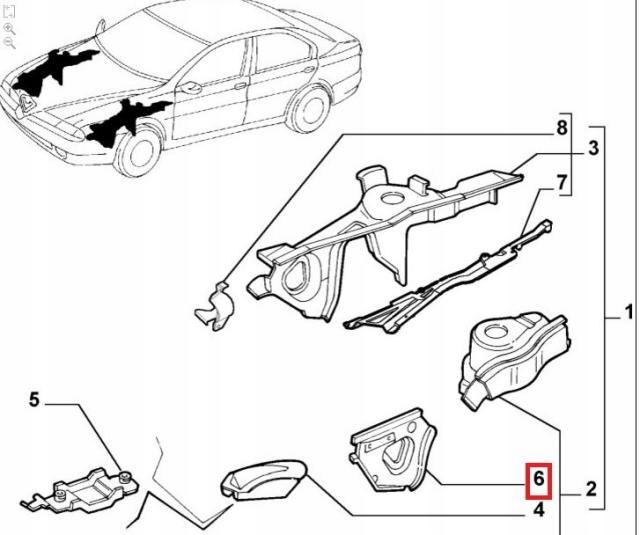 8
3
7
1
5
6
2
4