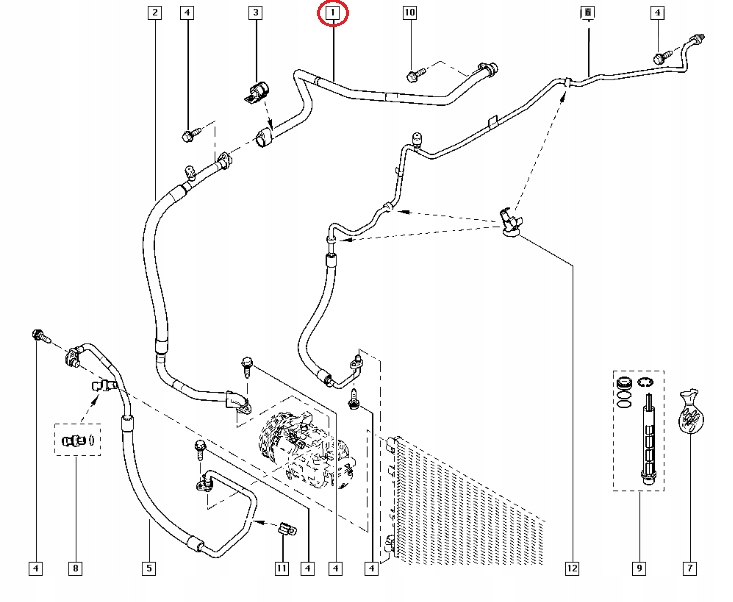 2
4
3
1
10
6
4
4
8
5
11
4
4
4
12
9
7