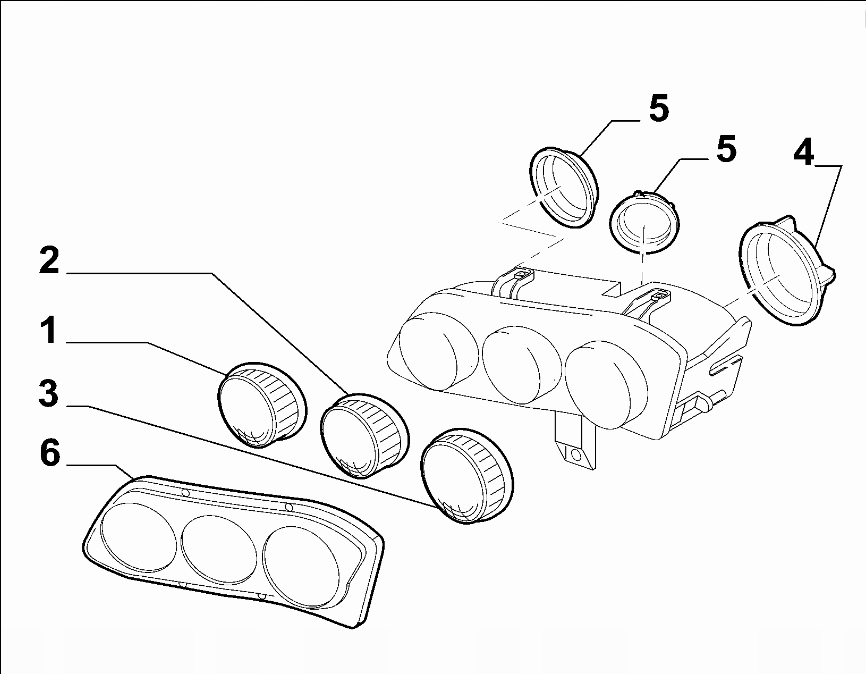 5
5
4
2
1
3
6