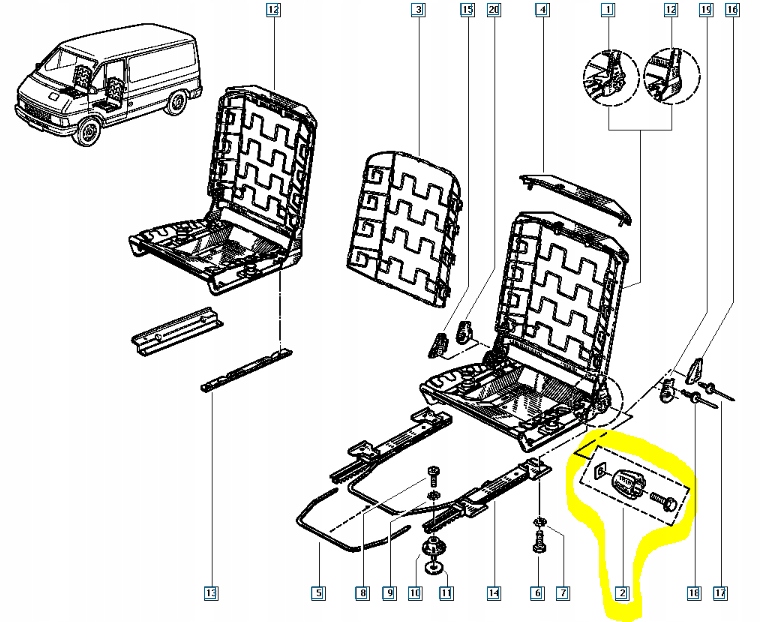 12
3
15
20
4
1
12
19
16
13
5
8
9
10
11
14
6
7
2
18
17