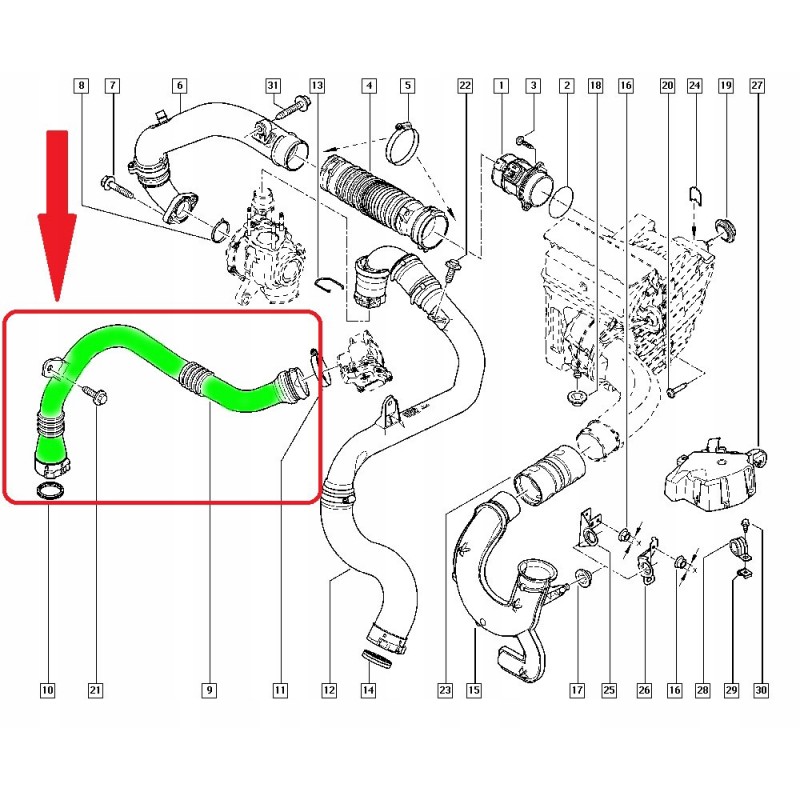 8
7
6
31
13
4
5
22
1
3
2
18
16
20
24
19
27

10
21
9
11
12
14
23
15
17
25
26
16
28
29
30