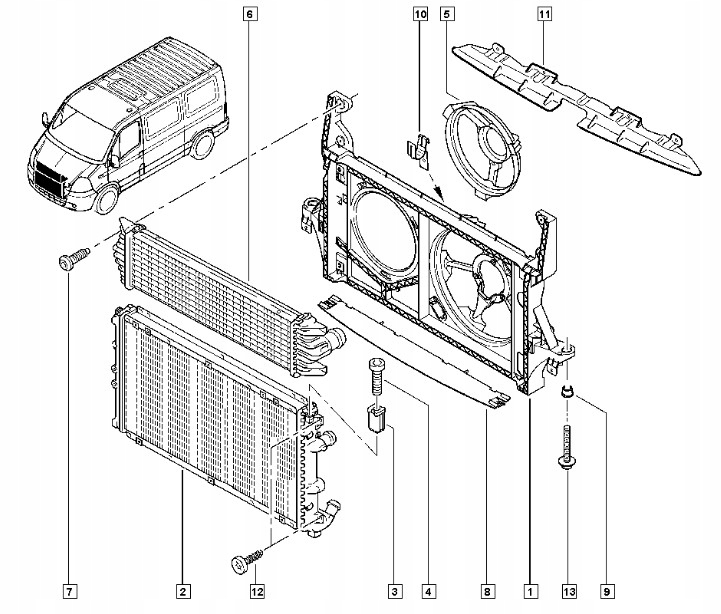 6
10
5
11
7
2
12
3
4
8
1
13
9