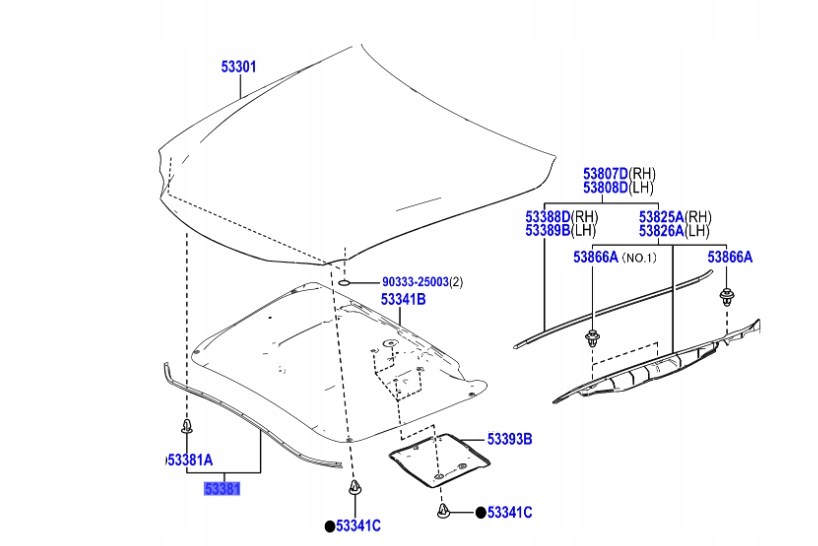 53301

53807D(RH)
53808D(LH)

53388D(RH)
53389B(LH)

53825A(RH)
53826A(LH)

53866A (NO.1)

53866A

90333-25003(2)

53341B

53393B

53381A

53381

53341C

53341C