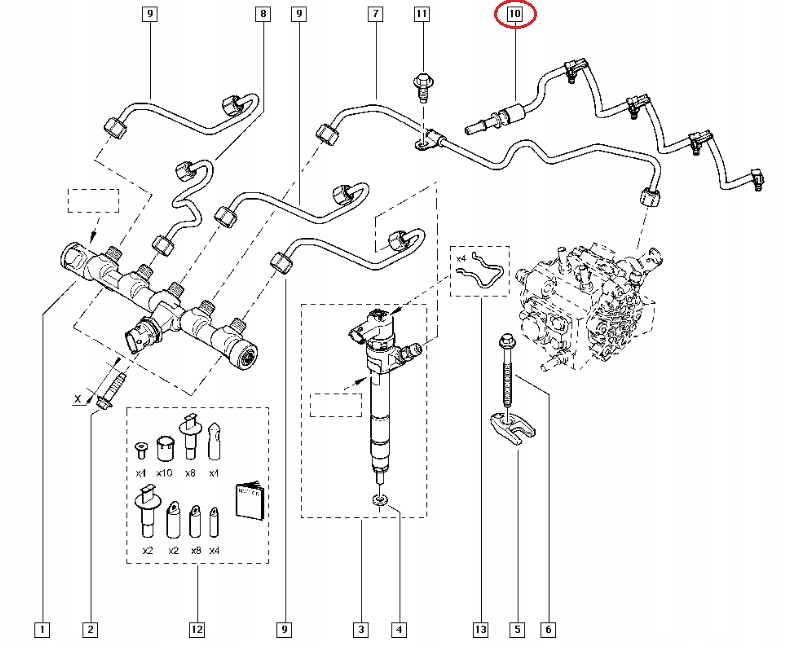 9
8
9
7
11
10
x4
X
x1 x10 x8 x1
x2 x2 x8 x4
1
2
12
9
3
4
13
5
6