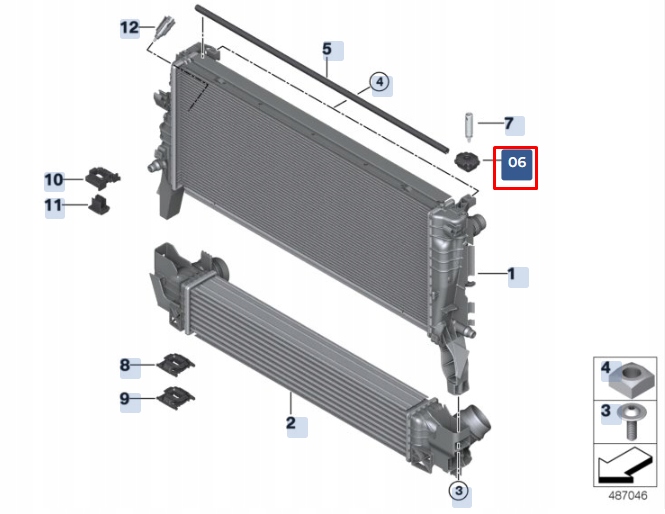 12
5
4
7
06
10
11
1
8
9
2
3
4
3
487046