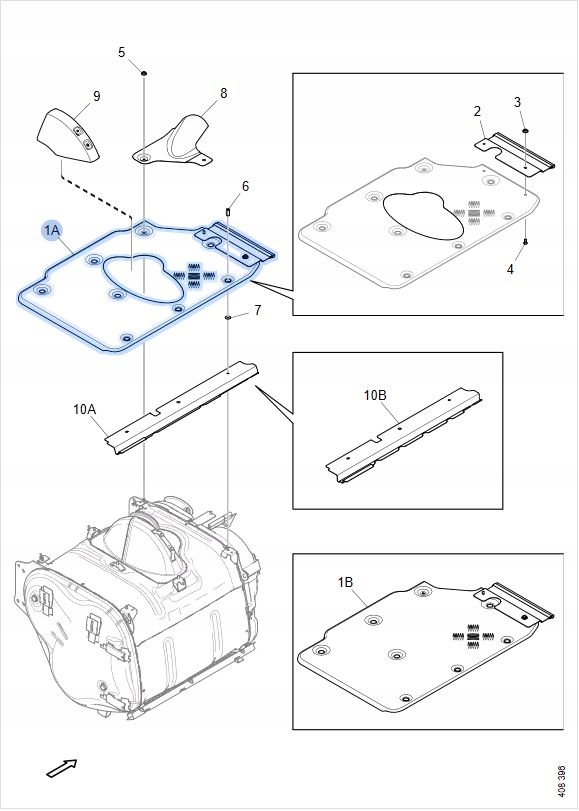 5
9
8
6
1A
7
10A
2
3
4
10B
1B
408 396