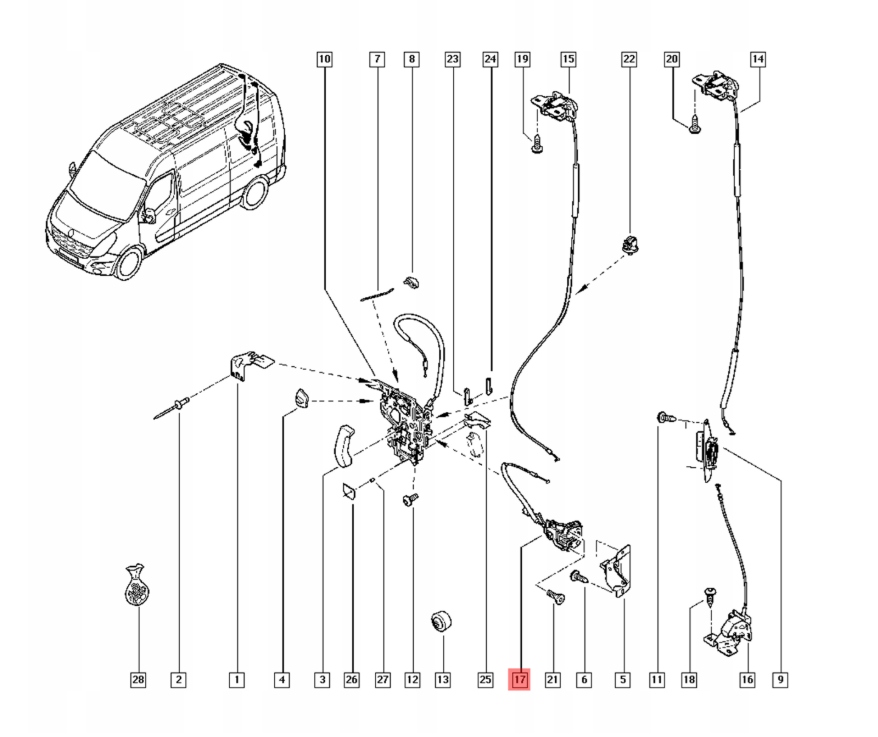 10 7 8 23 24 19 15 22 20 14

28 2 1 4 3 26 27 12 13 25 17 21 6 5 11 18 16 9