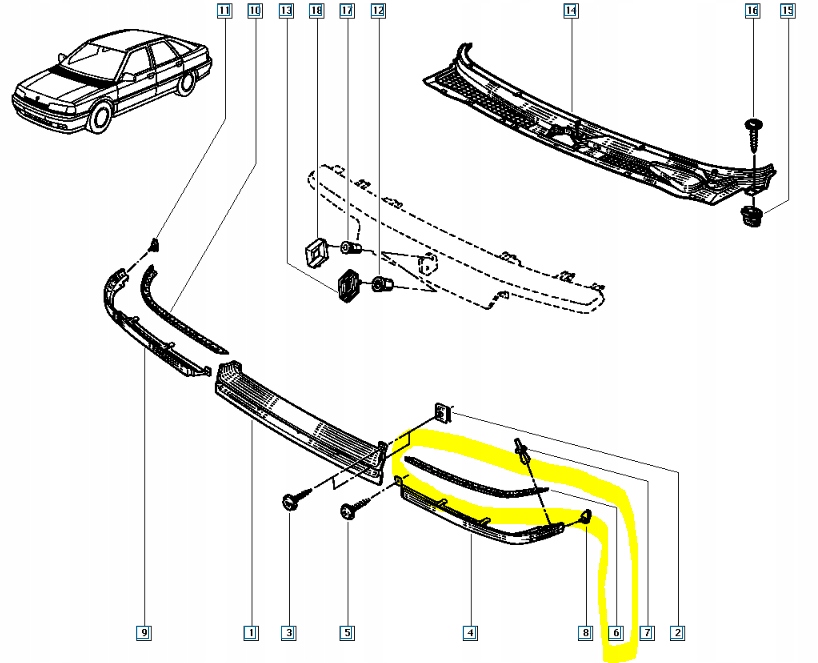 11
10
13
18
17
12
14
16
15
9
1
3
5
4
8
6
7
2