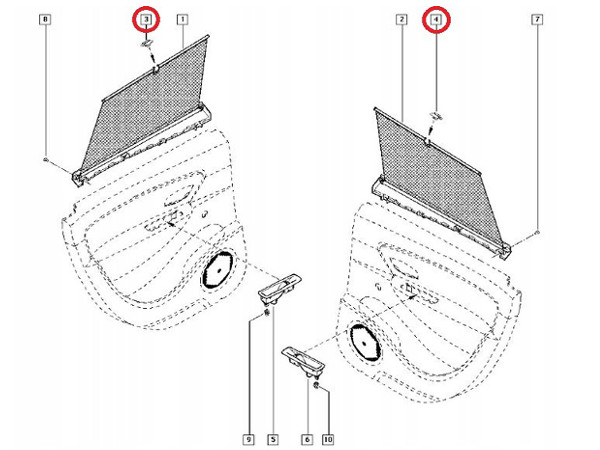 8
3
1
2
4
7
9
5
6
10