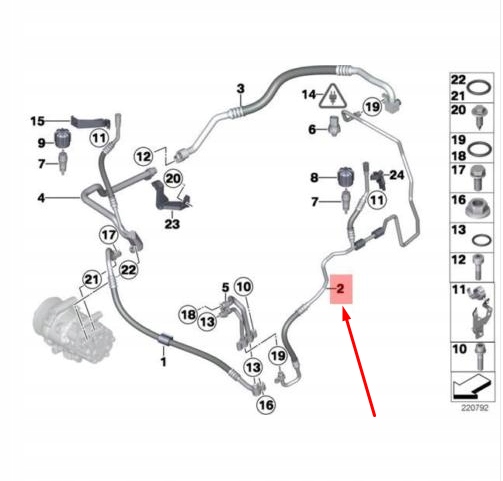 3
14
19
15
11
6
9
12
7
20
8
24
4
7
11
23
17
22
21
5
10
2
18
13
19
1
13
16
22
21
20
19
18
17
16
13
12
11
10
220792