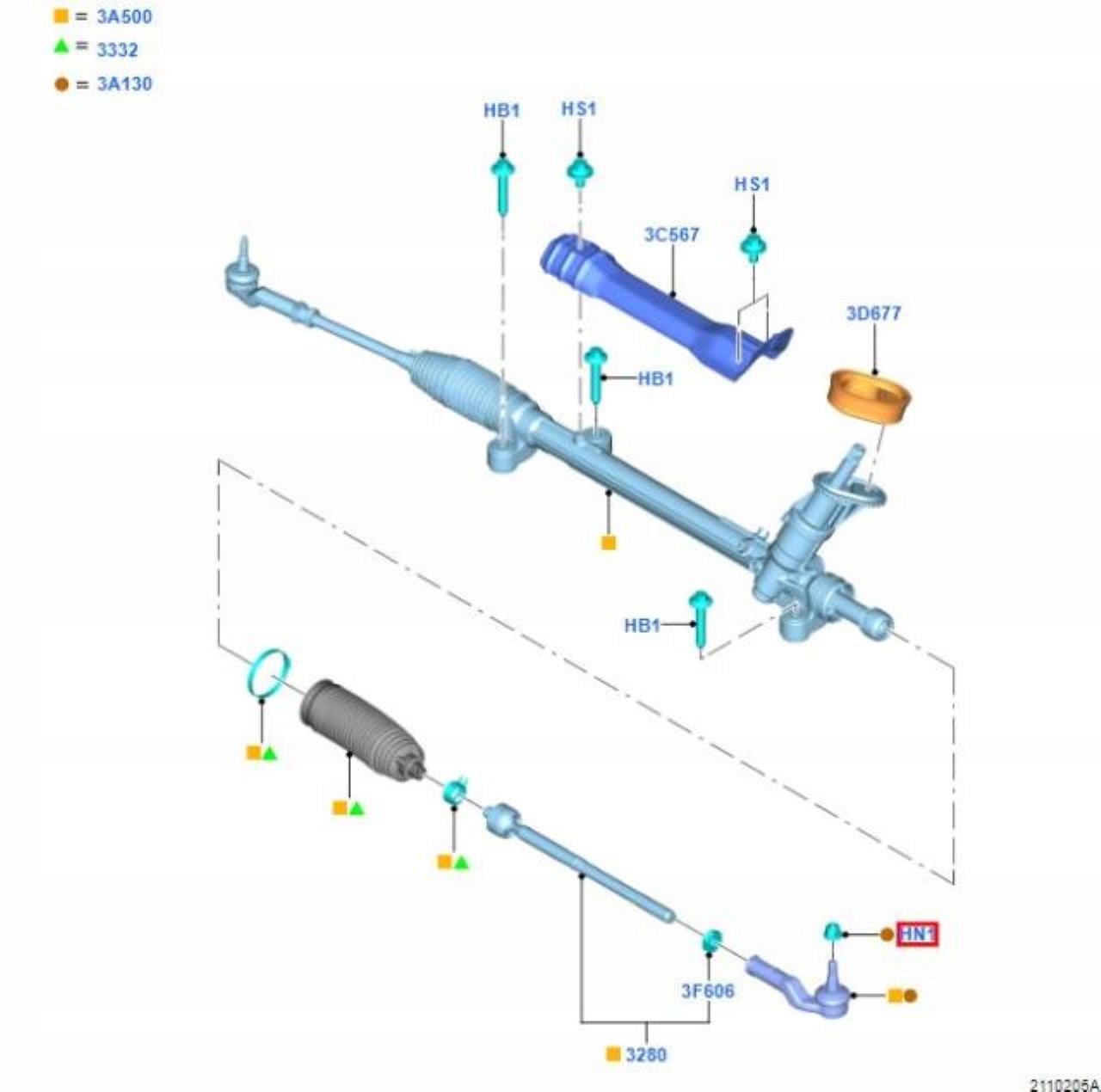 = 3A500
= 3332
= 3A130

HB1
HS1
HS1
3C567
3D677
HB1
HB1
HN1
3F606
3280
2110205A