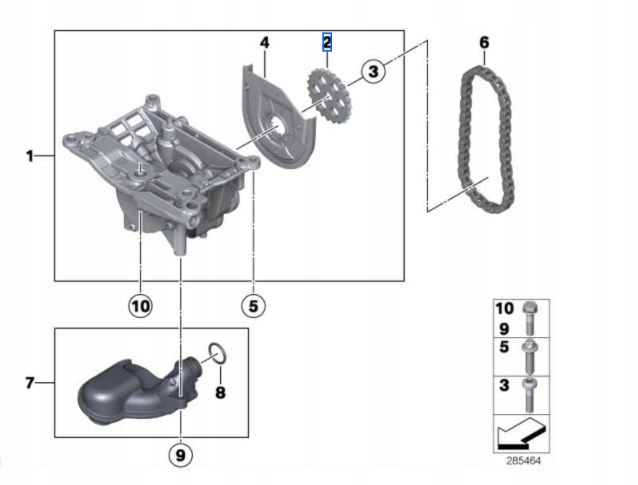 4
2
3
6
1
10
5
7
8
9
10
9
5
3
285464