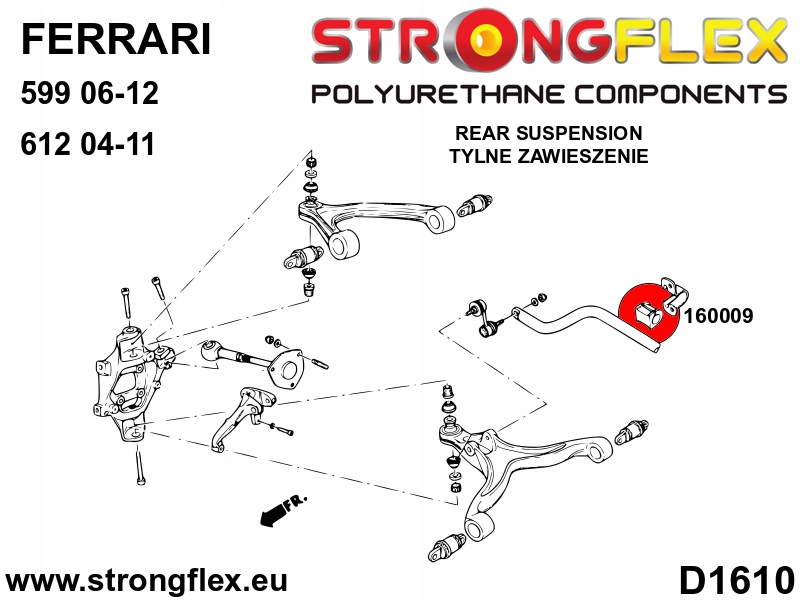 FERRARI

599 06-12

612 04-11

STRONGFLEX

POLYURETHANE COMPONENTS

REAR SUSPENSION
TYLNE ZAWIESZENIE

160009

FR.

www.strongflex.eu

D1610