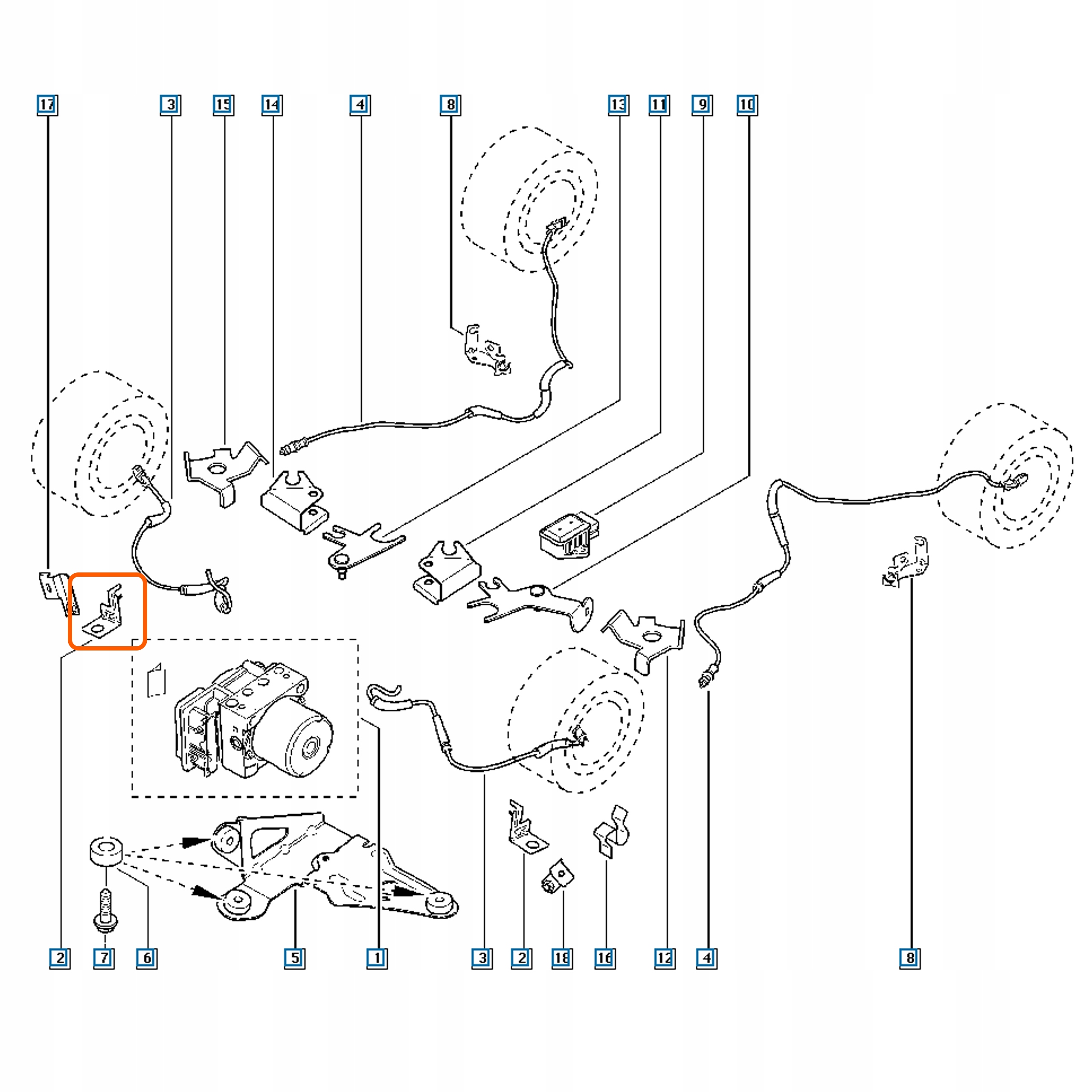 17 3 15 14 4 8 13 11 9 10

2 7 6 5 1 3 2 18 16 12 4 8