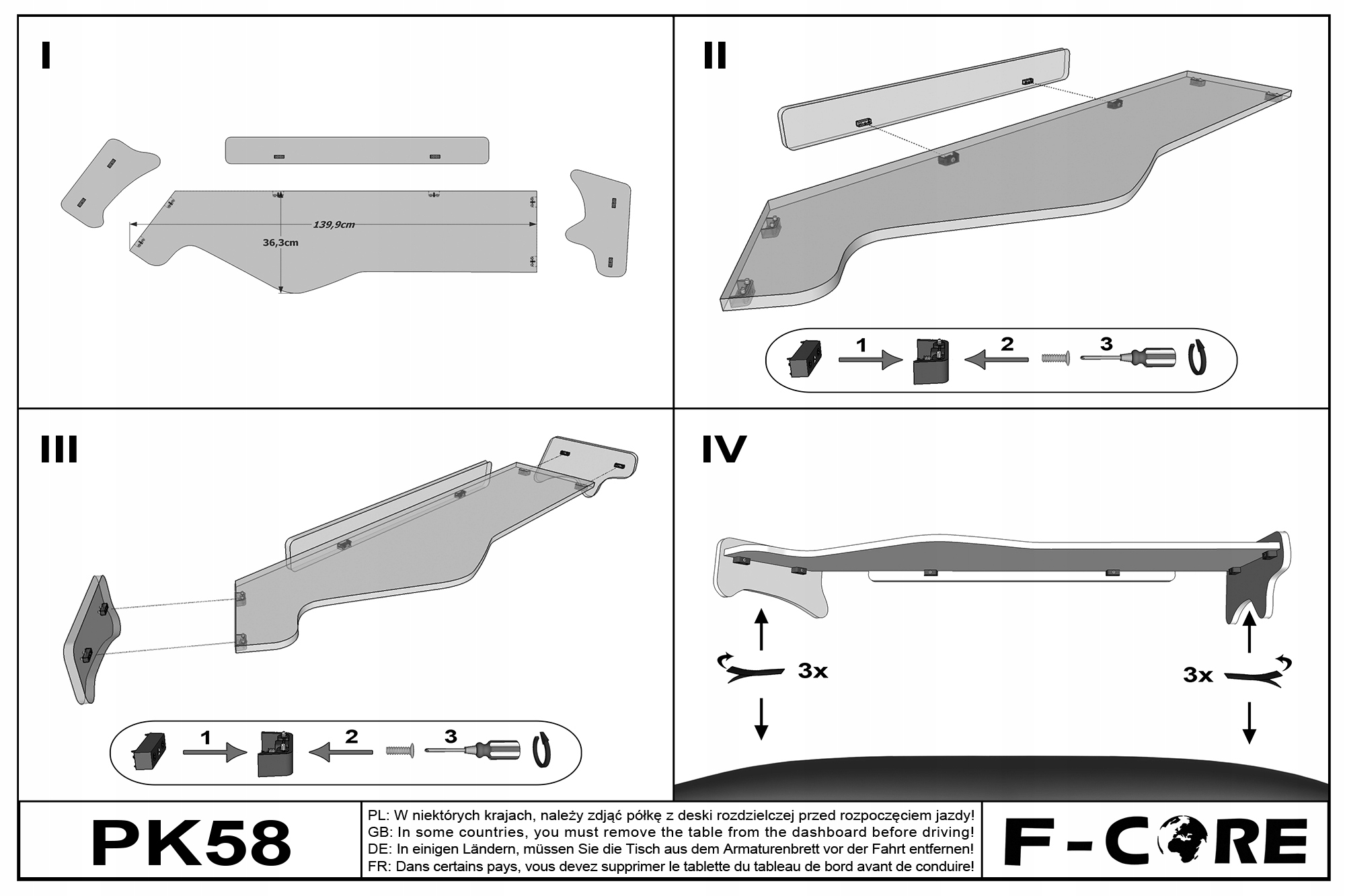 I

139,9cm

36,3cm

II

1

2

3

III

1

2

3

IV

3x

3x

PK58

PL: W niektórych krajach, należy zdjąć półkę z deski rozdzielczej przed rozpoczęciem jazdy!
GB: In some countries, you must remove the table from the dashboard before driving!
DE: In einigen Ländern, müssen Sie die Tisch aus dem Armaturenbrett vor der Fahrt entfernen!
FR: Dans certains pays, vous devez supprimer le tablette du tableau de bord avant de conduire!

F-CORE