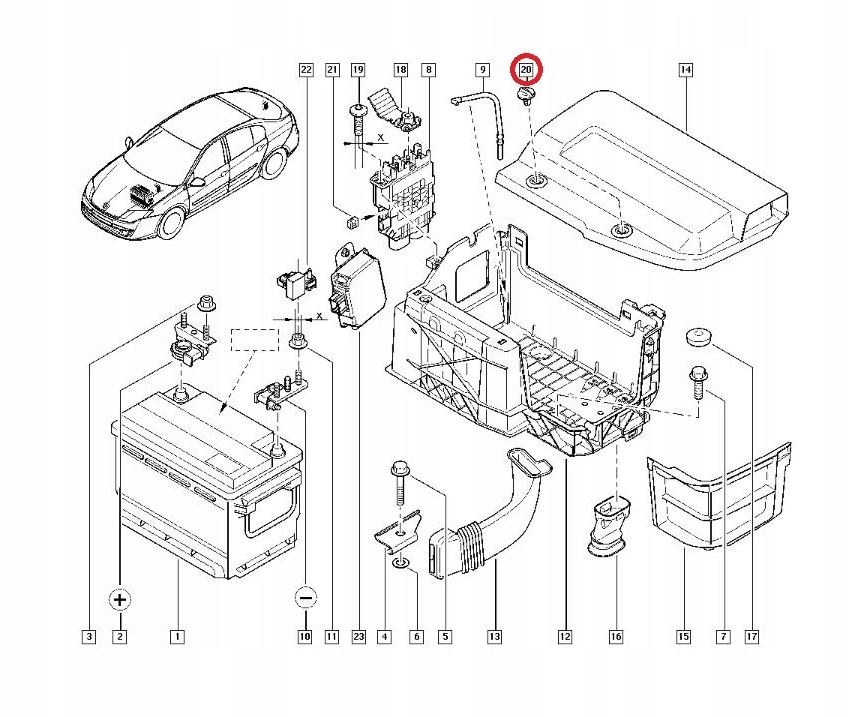 22
21
19
18
8
9
20
14
X
X
+
−
3
2
1
10
11
23
4
6
5
13
12
16
15
7
17