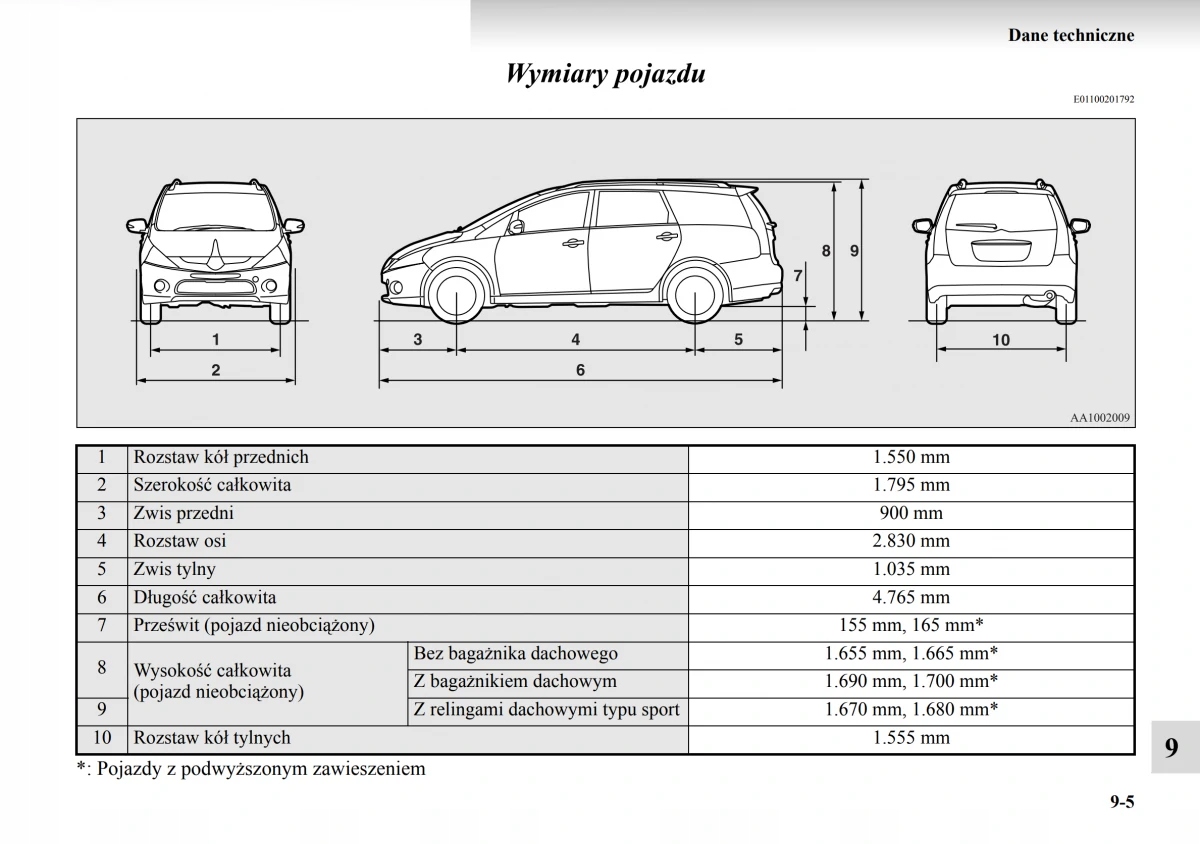 Dane techniczne

Wymiary pojazdu

E01100201792

1
2
3
4
5
6
7
8
9
10

AA1002009

| 1 | Rozstaw kół przednich | | 1.550 mm |
|---|---|---|---|
| 2 | Szerokość całkowita | | 1.795 mm |
| 3 | Zwis przedni | | 900 mm |
| 4 | Rozstaw osi | | 2.830 mm |
| 5 | Zwis tylny | | 1.035 mm |
| 6 | Długość całkowita | | 4.765 mm |
| 7 | Prześwit (pojazd nieobciążony) | | 155 mm, 165 mm* |
| 8 | Wysokość całkowita (pojazd nieobciążony) | Bez bagażnika dachowego | 1.655 mm, 1.665 mm* |
| | | Z bagażnikiem dachowym | 1.690 mm, 1.700 mm* |
| 9 | | Z relingami dachowymi typu sport | 1.670 mm, 1.680 mm* |
| 10 | Rozstaw kół tylnych | | 1.555 mm |

*: Pojazdy z podwyższonym zawieszeniem

9

9-5