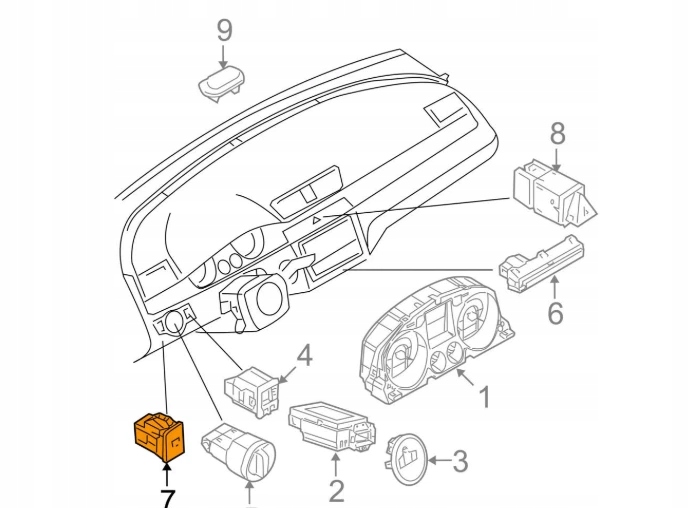 9
8
6
4
1
3
2
7