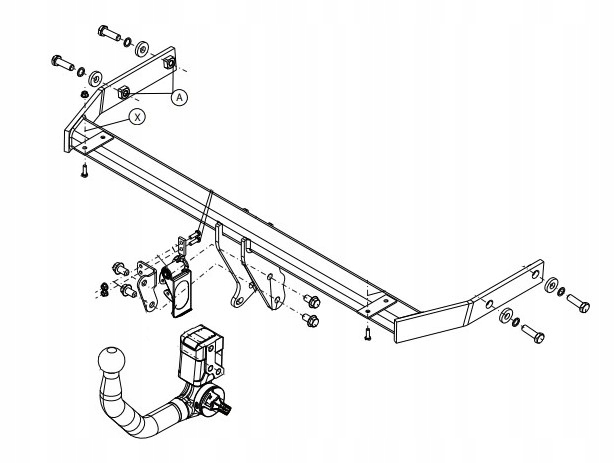 A
X